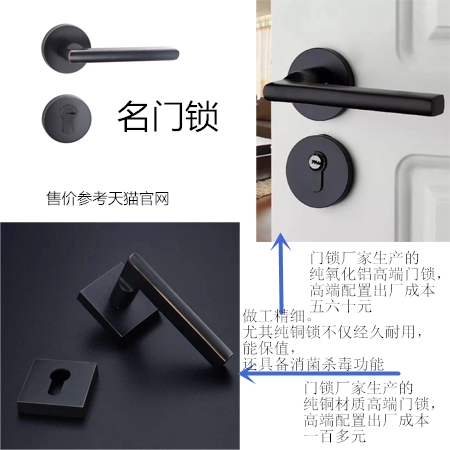 名门锁

售价参考天猫官网

门锁厂家生产的
纯氧化铝高端门锁，
高端配置出厂成本
五六十元

做工精细。
尤其纯铜锁不仅经久耐用，
能保值，
还具备消菌杀毒功能

门锁厂家生产的
纯铜材质高端门锁，
高端配置出厂成本
一百多元